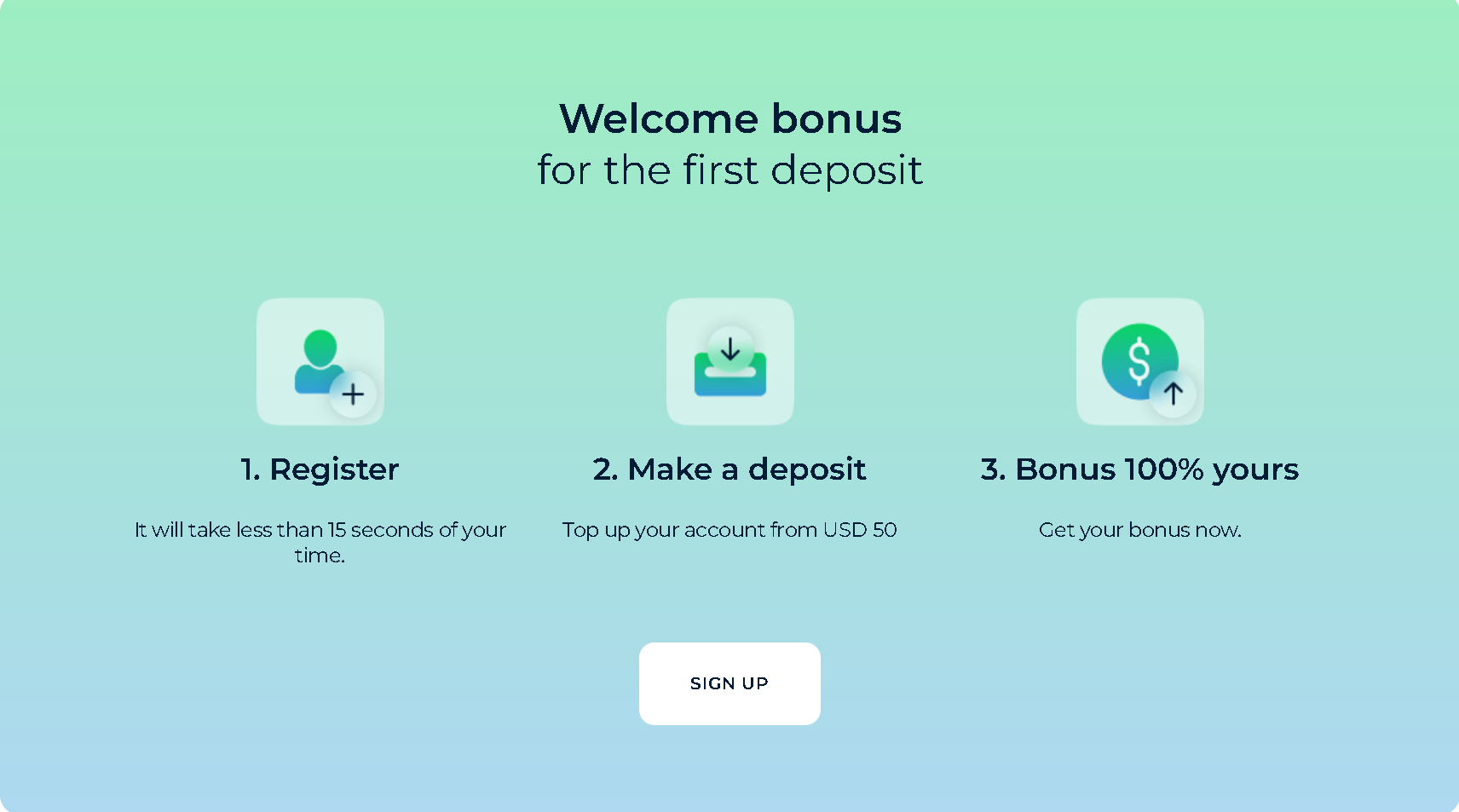 Welcome bonus
for the first deposit

1. Register

It will take less than 15 seconds of your time.

2. Make a deposit

Top up your account from USD 50

3. Bonus 100% yours

Get your bonus now.

SIGN UP